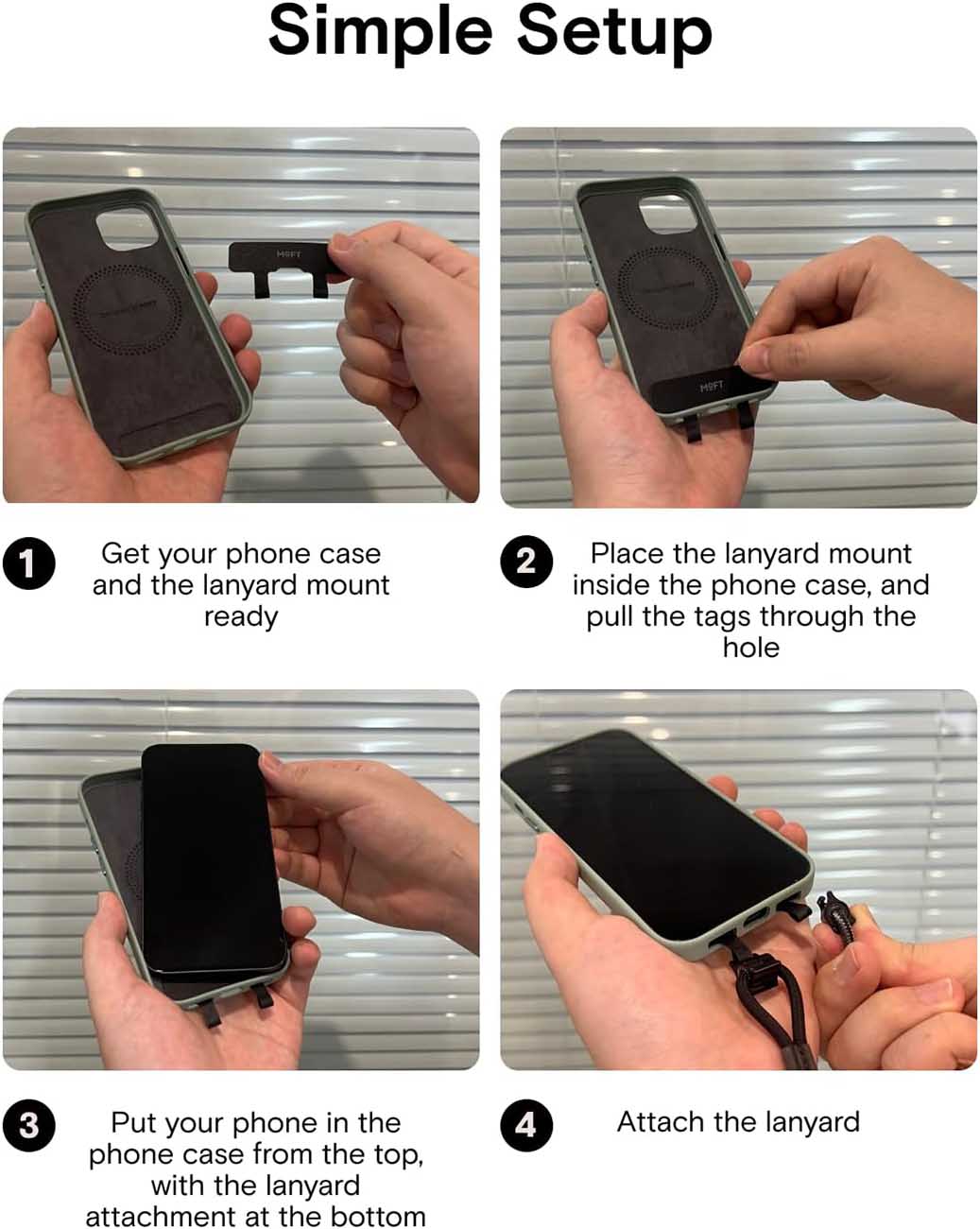 Simple Setup

MOFT

MOFT

1 Get your phone case and the lanyard mount ready

2 Place the lanyard mount inside the phone case, and pull the tags through the hole

3 Put your phone in the phone case from the top, with the lanyard attachment at the bottom

4 Attach the lanyard