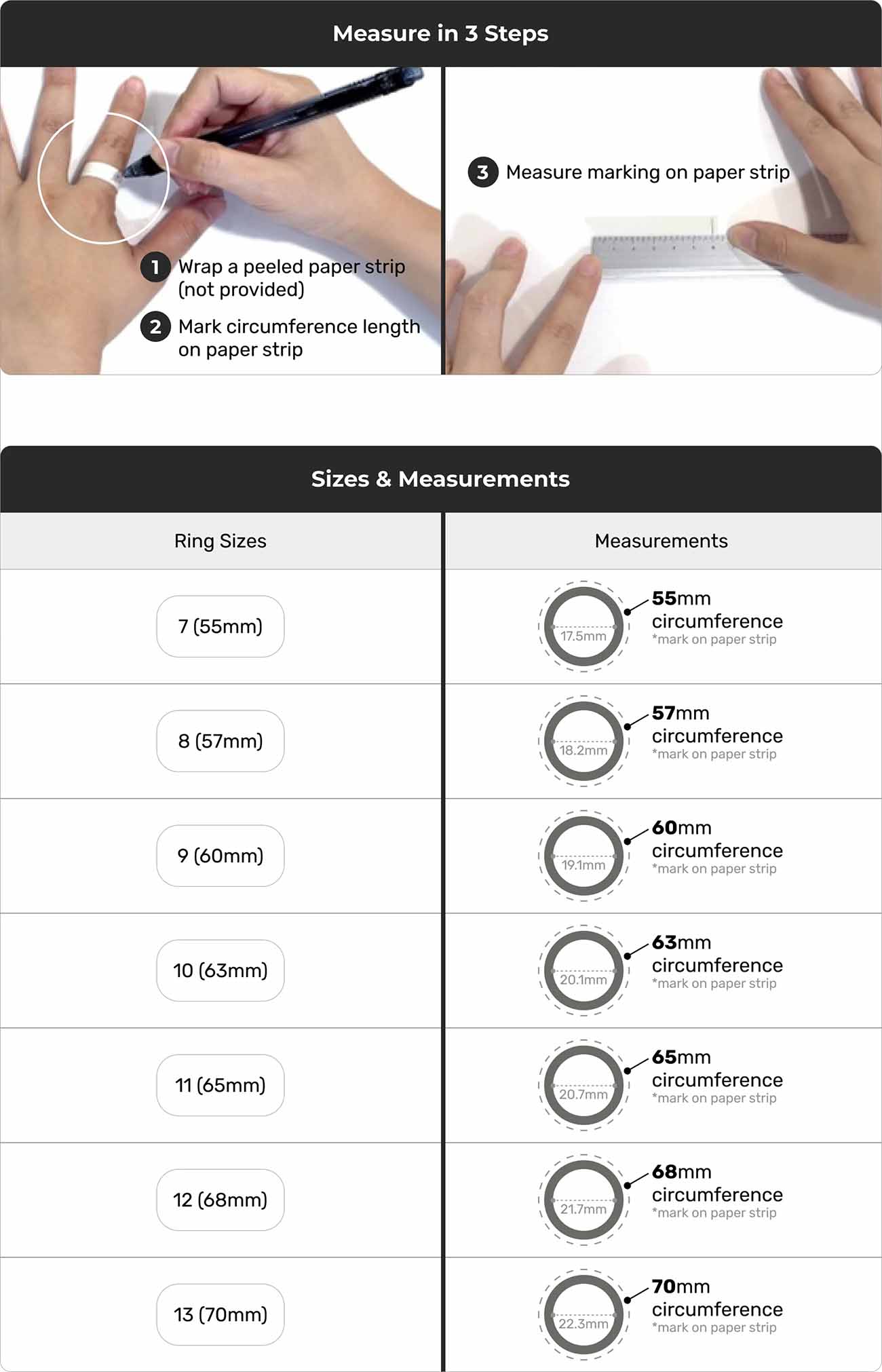 Measure in 3 Steps

1 Wrap a peeled paper strip (not provided)

2 Mark circumference length on paper strip

3 Measure marking on paper strip

Sizes & Measurements

| Ring Sizes | Measurements |
|---|---|
| 7 (55mm) | 17.5mm 55mm circumference *mark on paper strip |
| 8 (57mm) | 18.2mm 57mm circumference *mark on paper strip |
| 9 (60mm) | 19.1mm 60mm circumference *mark on paper strip |
| 10 (63mm) | 20.1mm 63mm circumference *mark on paper strip |
| 11 (65mm) | 20.7mm 65mm circumference *mark on paper strip |
| 12 (68mm) | 21.7mm 68mm circumference *mark on paper strip |
| 13 (70mm) | 22.3mm 70mm circumference *mark on paper strip |