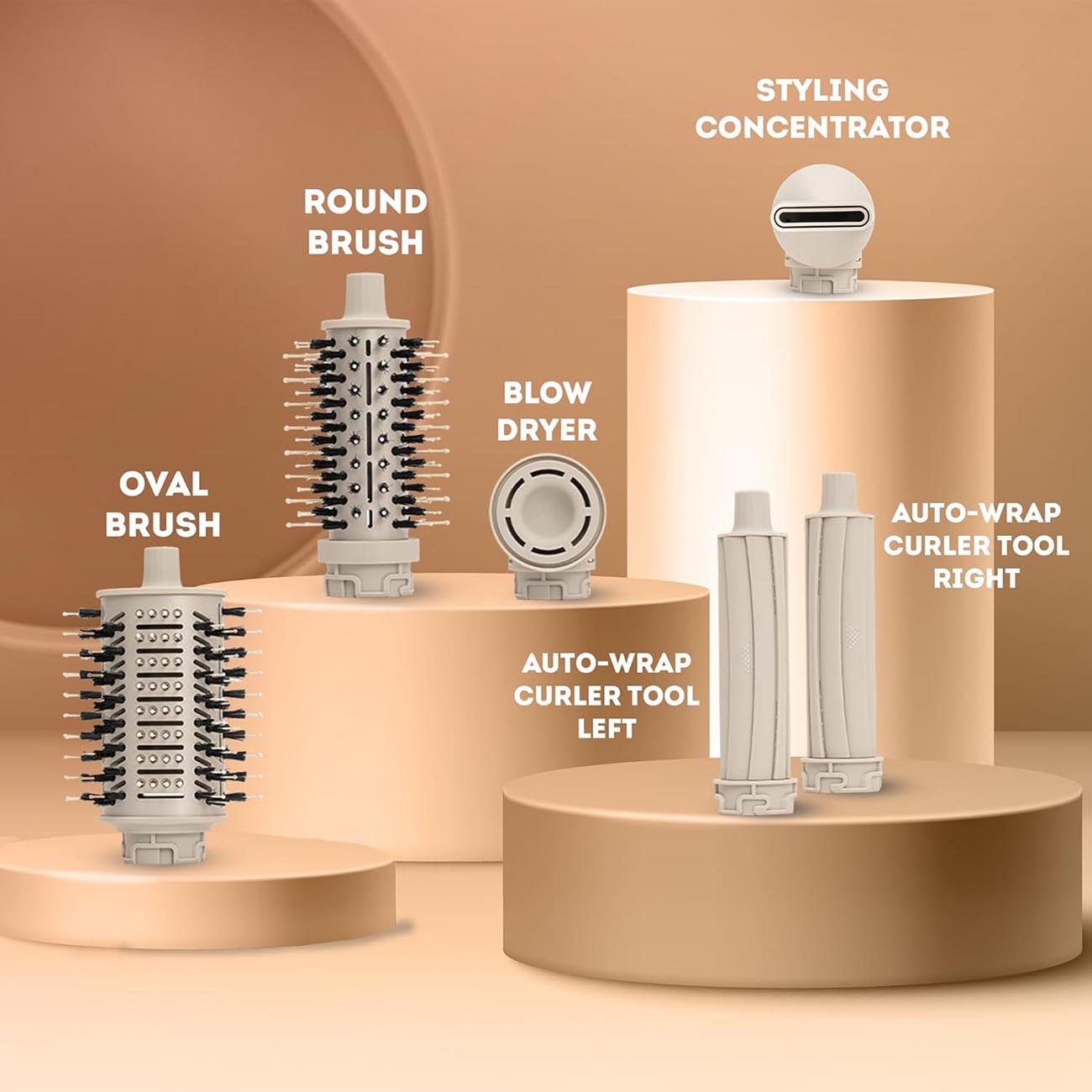 STYLING CONCENTRATOR

ROUND BRUSH

BLOW DRYER

OVAL BRUSH

AUTO-WRAP CURLER TOOL RIGHT

AUTO-WRAP CURLER TOOL LEFT