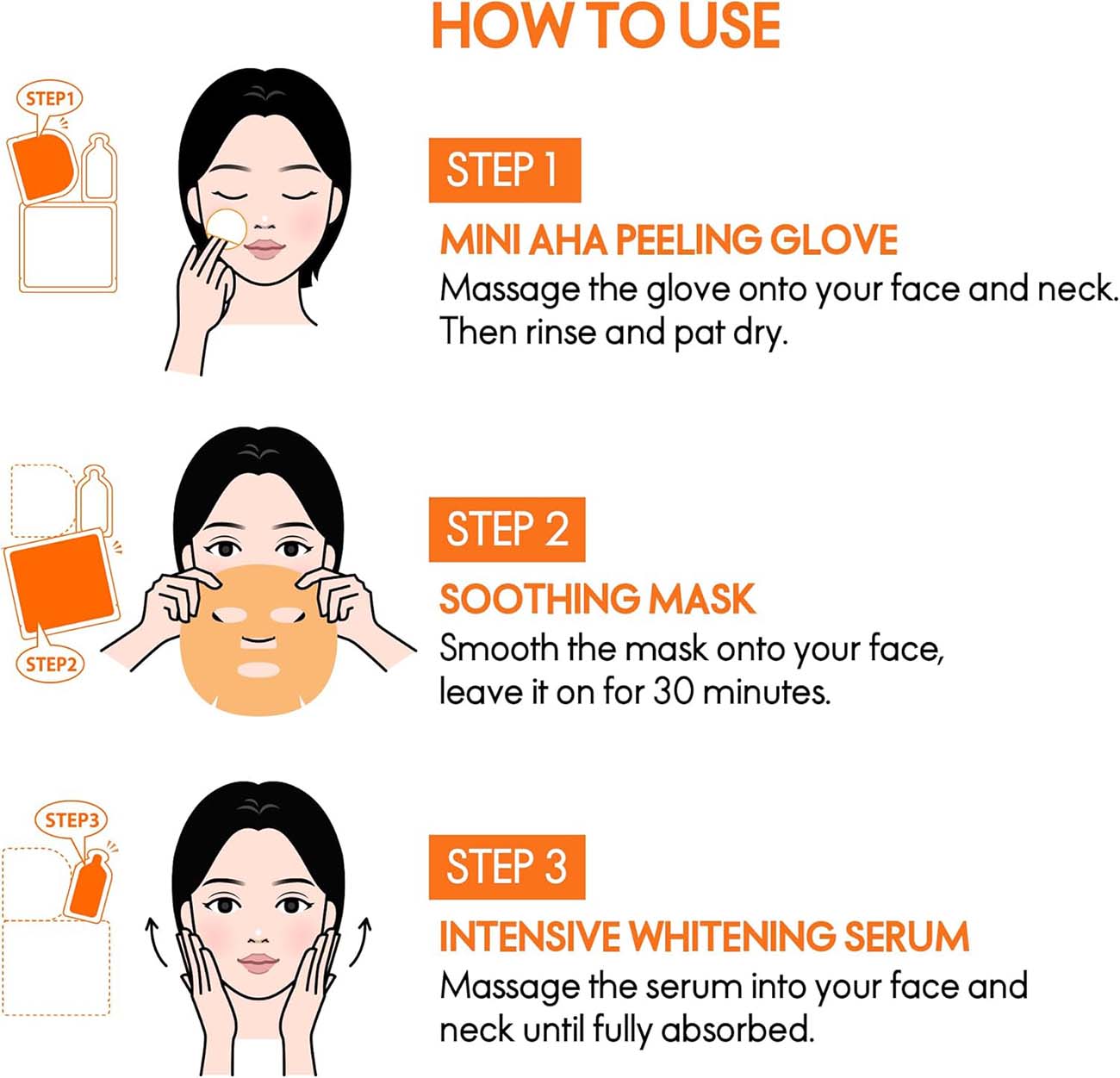 HOW TO USE

STEP1

STEP 1

MINI AHA PEELING GLOVE

Massage the glove onto your face and neck. Then rinse and pat dry.

STEP2

STEP 2

SOOTHING MASK

Smooth the mask onto your face, leave it on for 30 minutes.

STEP3

STEP 3

INTENSIVE WHITENING SERUM

Massage the serum into your face and neck until fully absorbed.