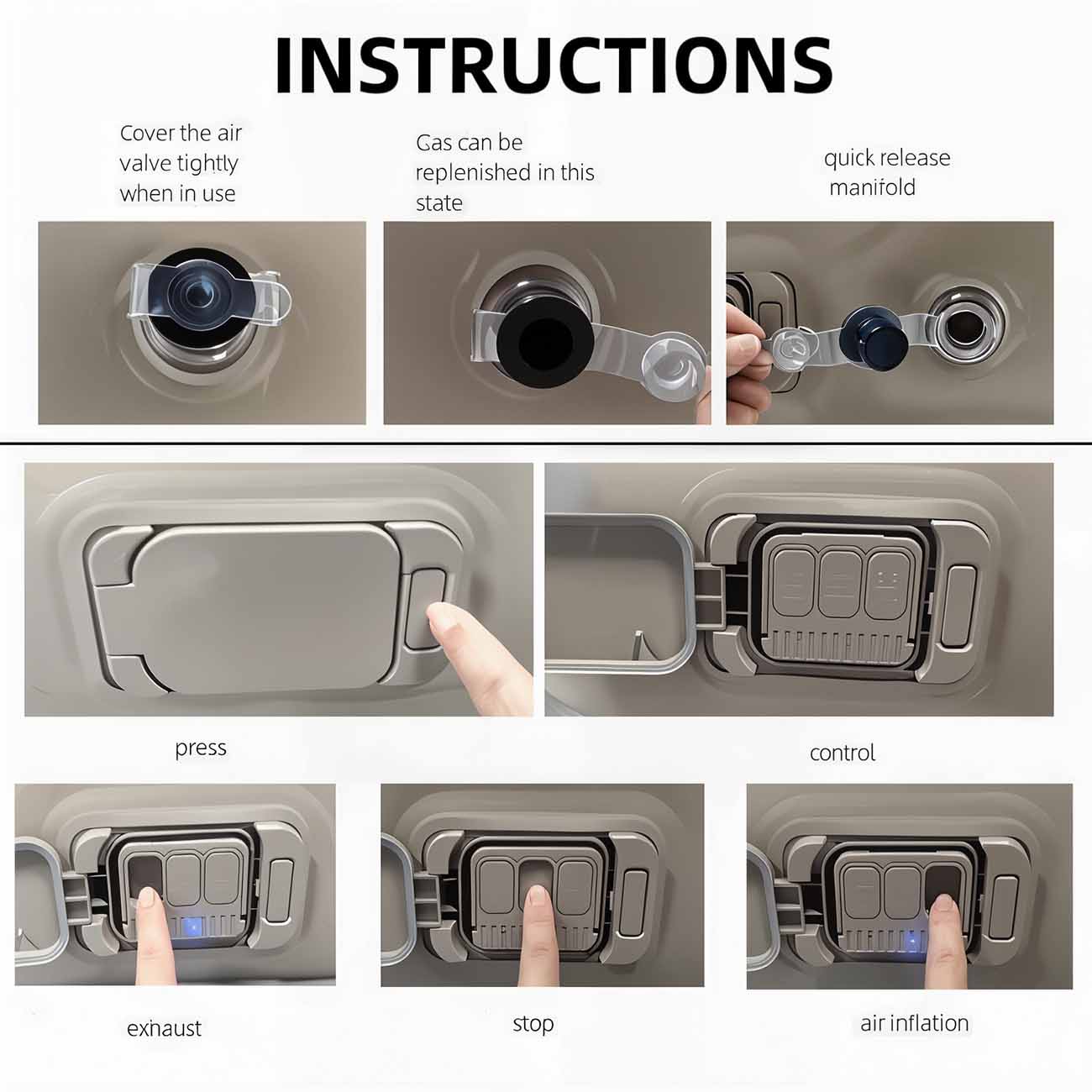 INSTRUCTIONS

Cover the air valve tightly when in use

Gas can be replenished in this state

quick release manifold

press

control

exhaust

stop

air inflation