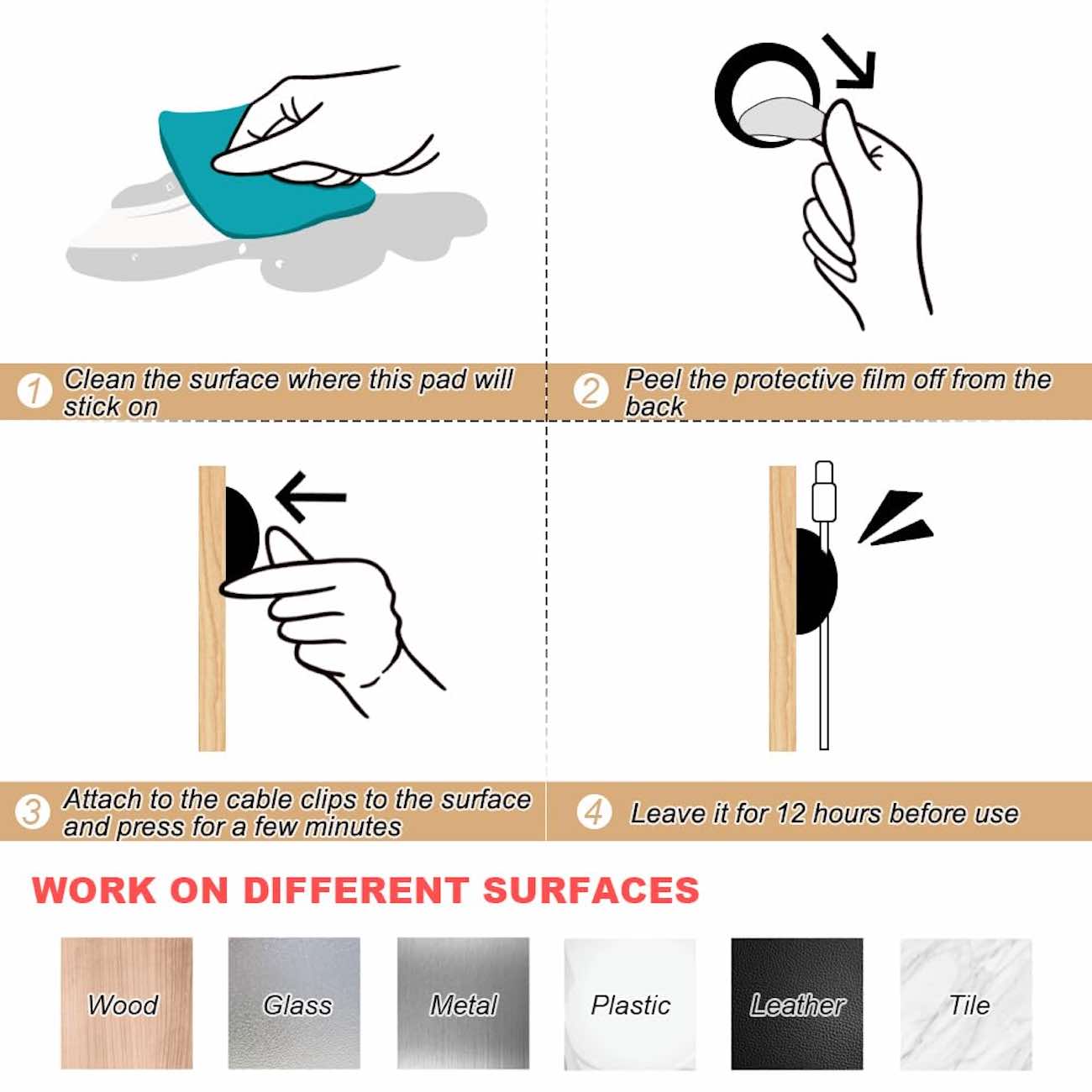 1 Clean the surface where this pad will stick on

2 Peel the protective film off from the back

3 Attach to the cable clips to the surface and press for a few minutes

4 Leave it for 12 hours before use

WORK ON DIFFERENT SURFACES

Wood

Glass

Metal

Plastic

Leather

Tile