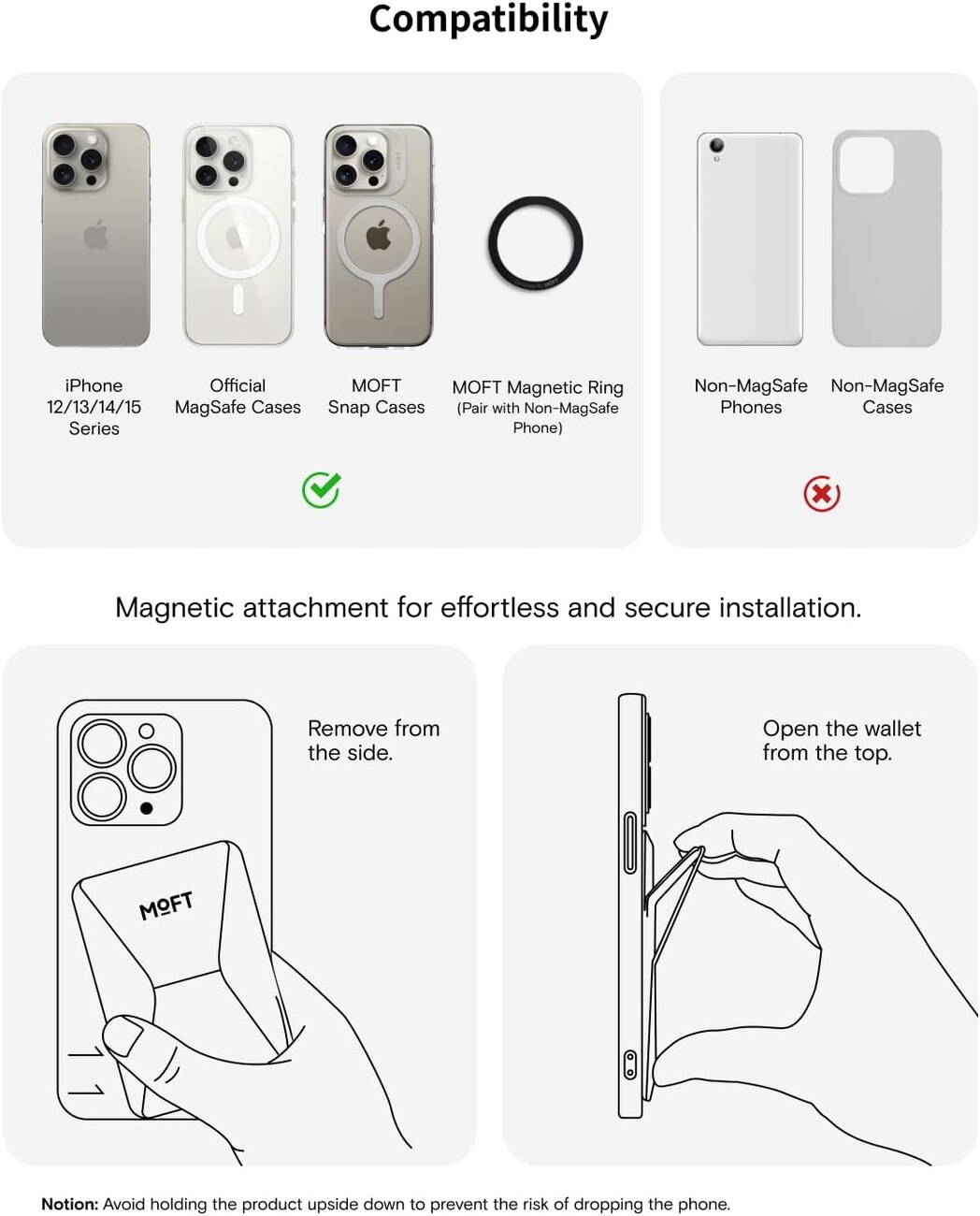 Compatibility

iPhone 12/13/14/15 Series

Official MagSafe Cases

MOFT Snap Cases

MOFT Magnetic Ring (Pair with Non-MagSafe Phone)

Non-MagSafe Phones

Non-MagSafe Cases

Magnetic attachment for effortless and secure installation.

MOFT

Remove from the side.

Open the wallet from the top.

Notion: Avoid holding the product upside down to prevent the risk of dropping the phone.