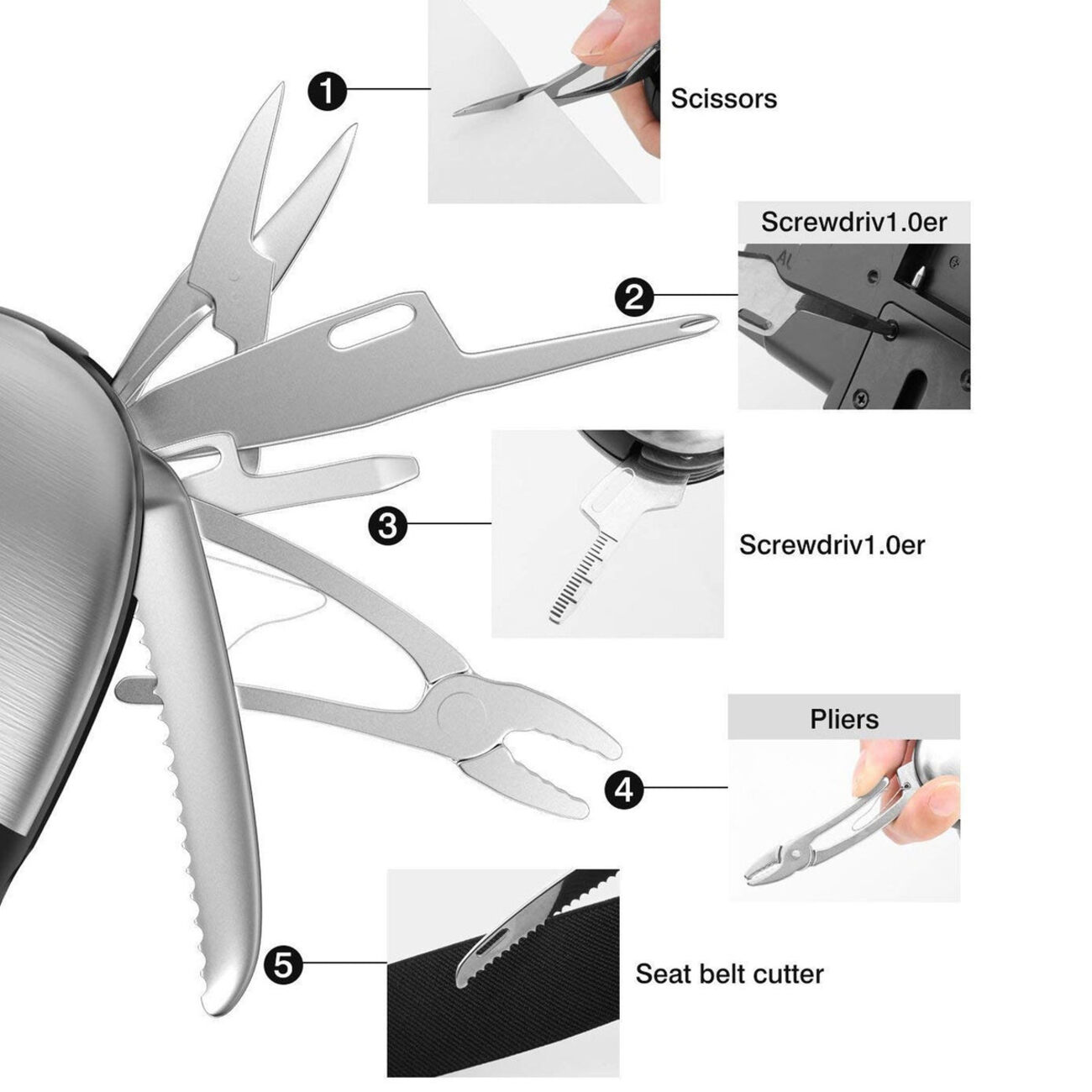 1
Scissors

Screwdriv1.0er
2

3
Screwdriv1.0er

Pliers
4

5
Seat belt cutter