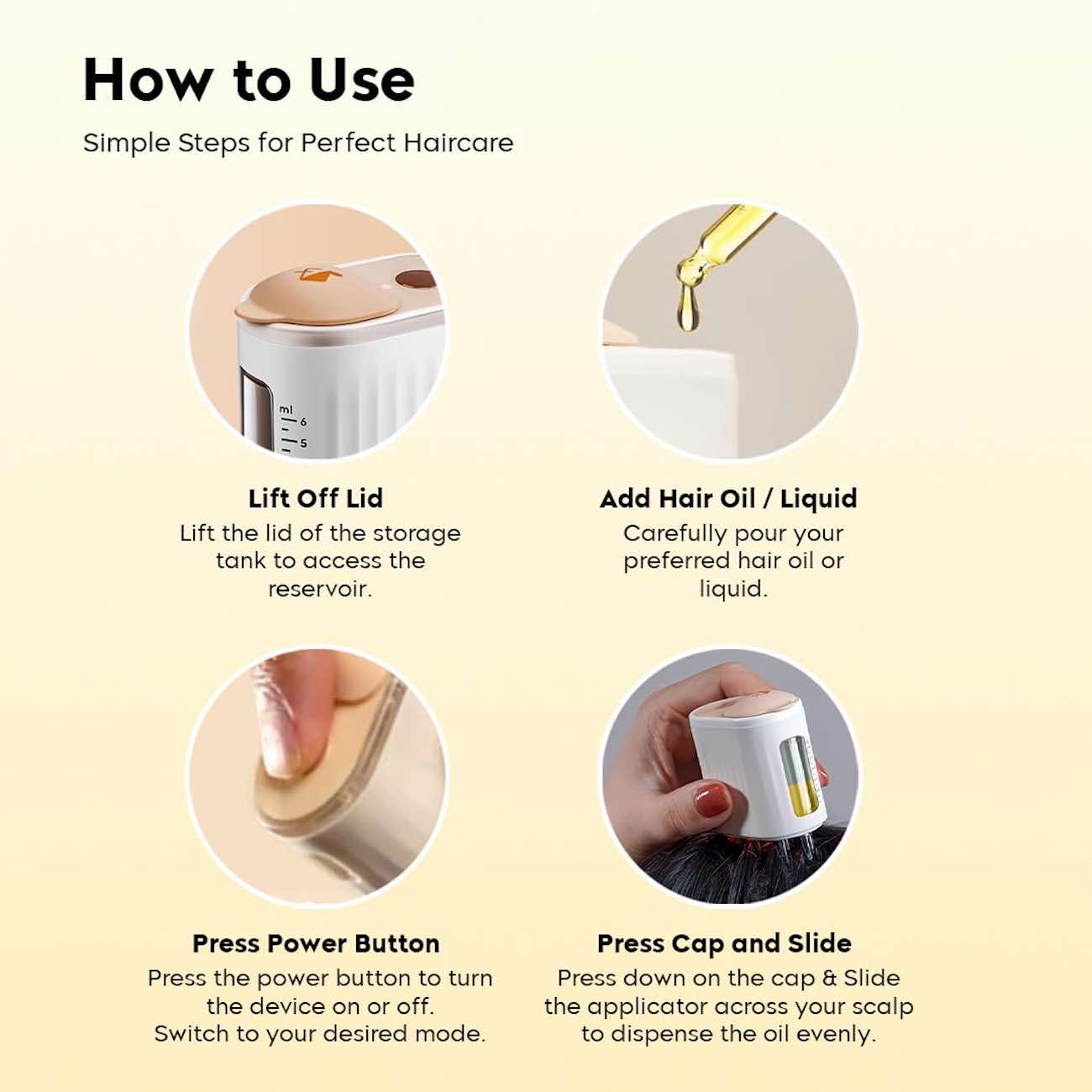 How to Use

Simple Steps for Perfect Haircare

ml
6
5

Lift Off Lid
Lift the lid of the storage tank to access the reservoir.

Add Hair Oil / Liquid
Carefully pour your preferred hair oil or liquid.

Press Power Button
Press the power button to turn the device on or off.
Switch to your desired mode.

Press Cap and Slide
Press down on the cap & Slide the applicator across your scalp to dispense the oil evenly.