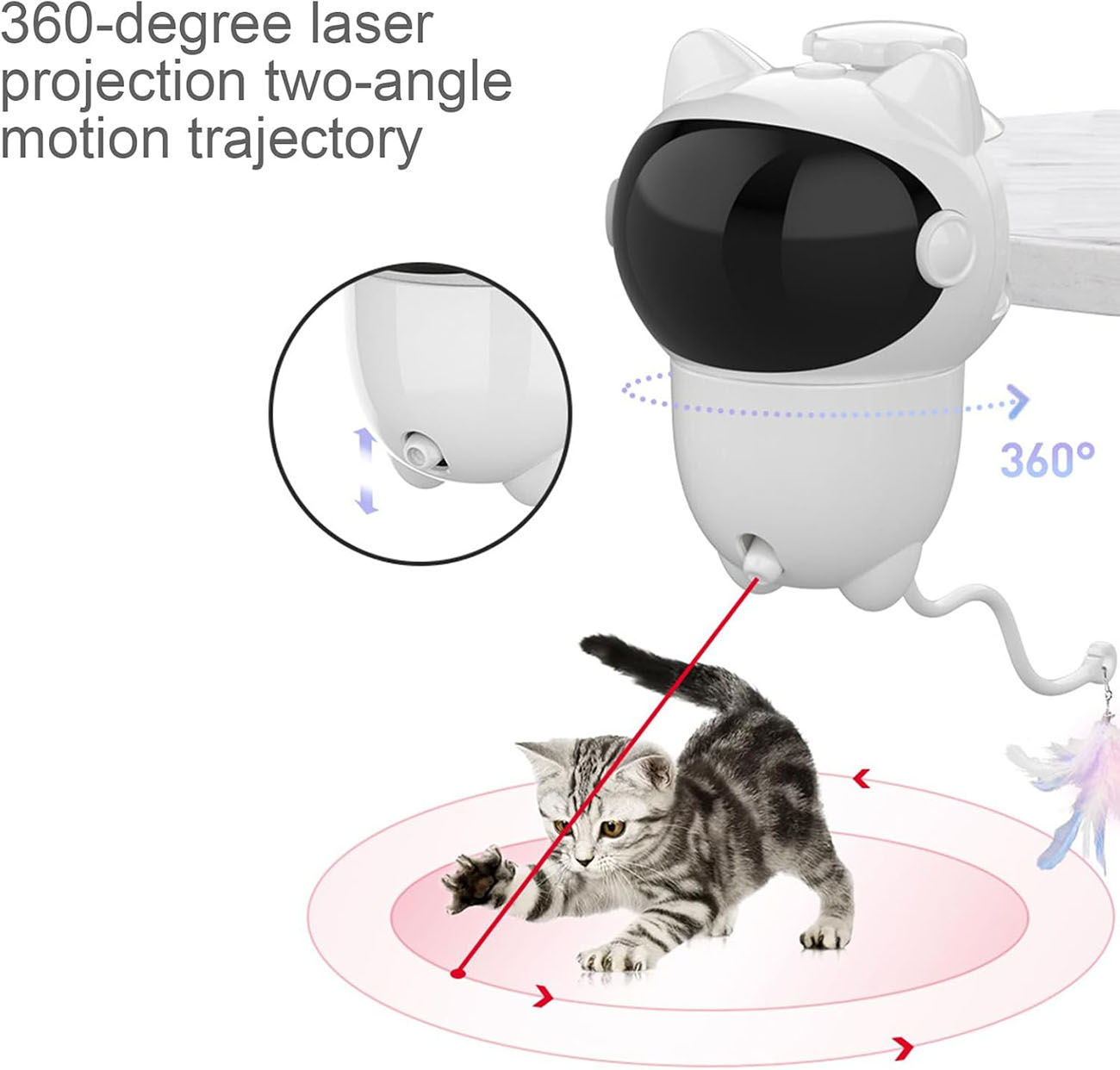 360-degree laser projection two-angle motion trajectory

360°