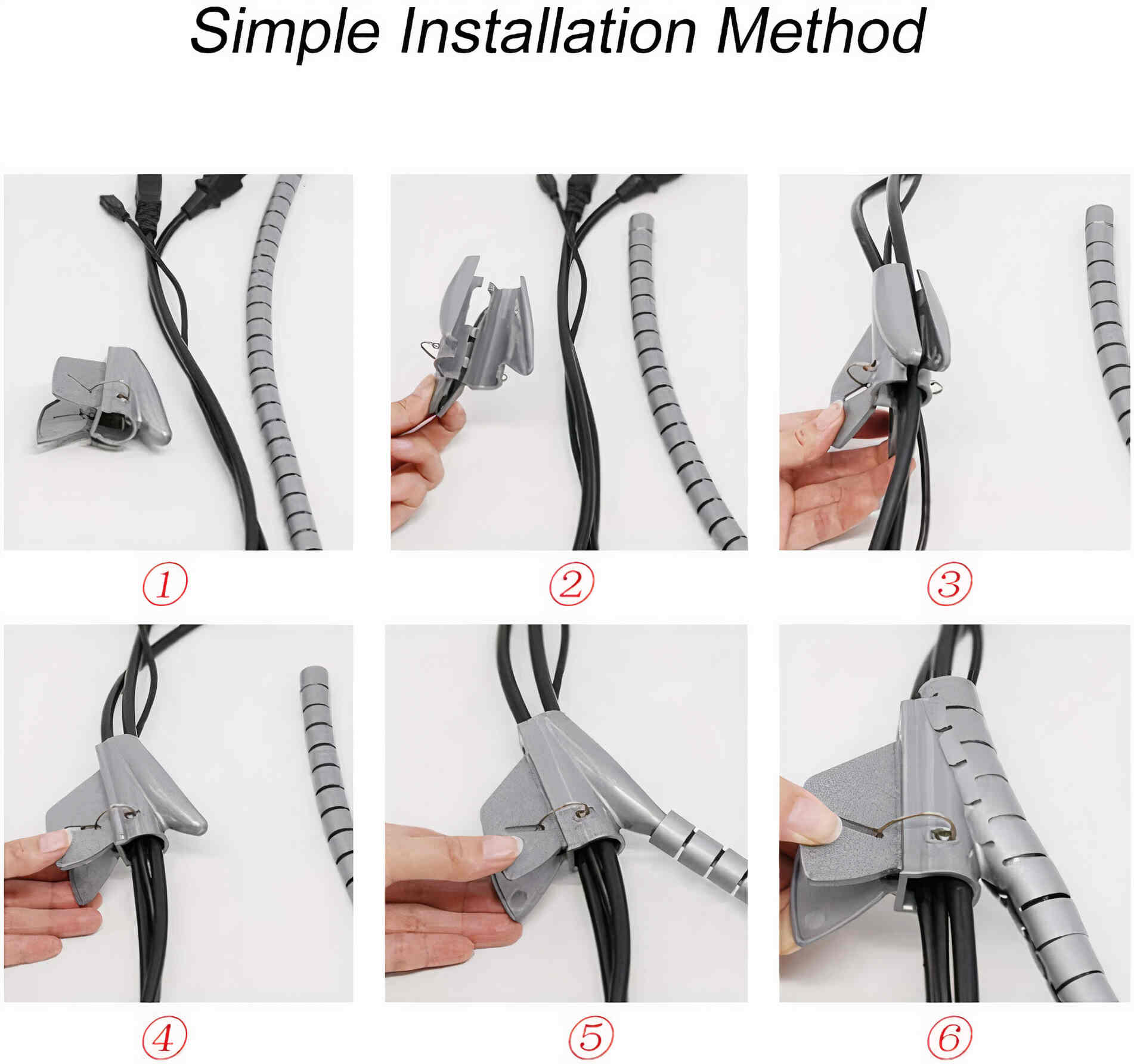 Simple Installation Method

①

②

③

④

⑤

⑥