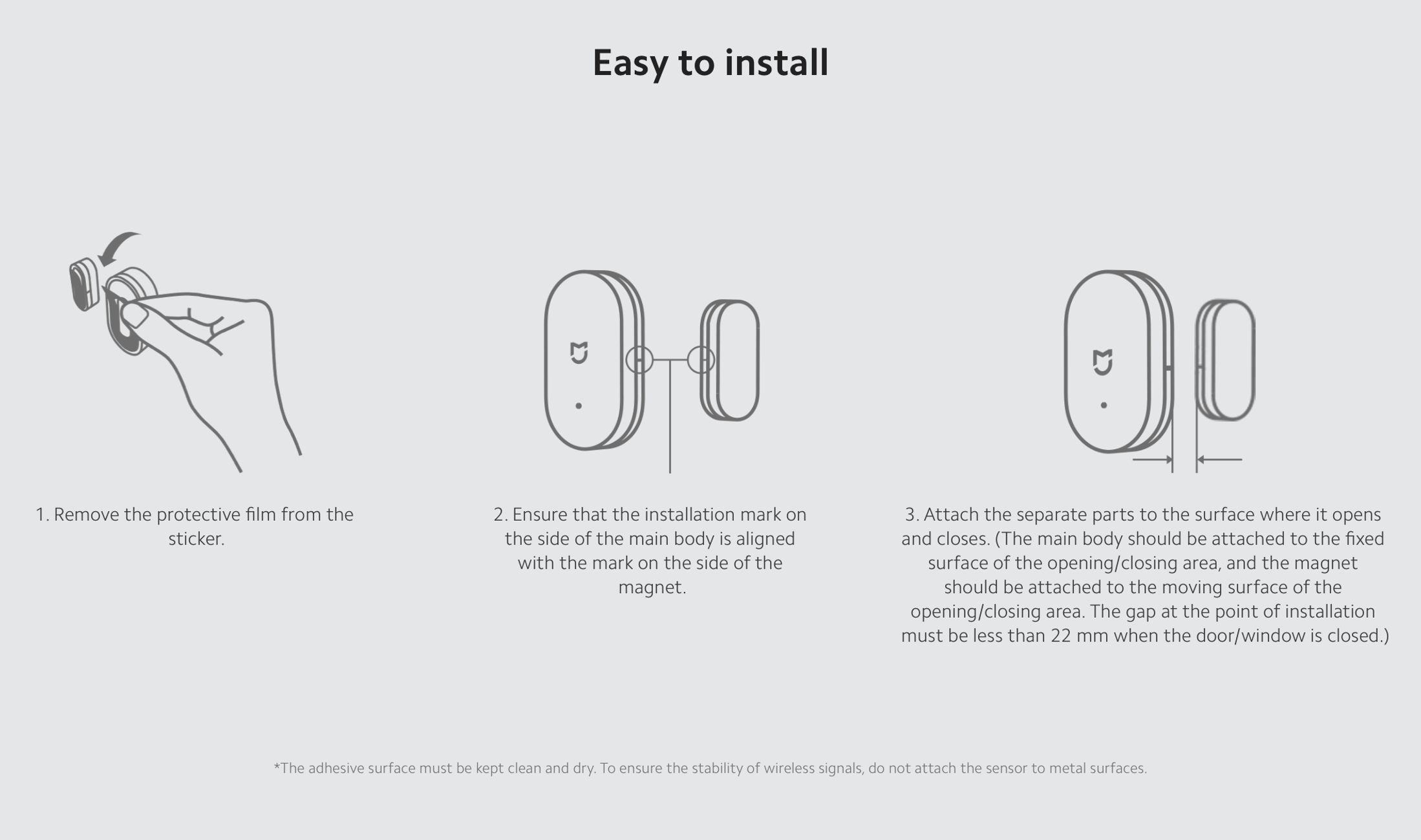 Easy to install

1. Remove the protective film from the sticker.

2. Ensure that the installation mark on the side of the main body is aligned with the mark on the side of the magnet.

3. Attach the separate parts to the surface where it opens and closes. (The main body should be attached to the fixed surface of the opening/closing area, and the magnet should be attached to the moving surface of the opening/closing area. The gap at the point of installation must be less than 22 mm when the door/window is closed.)

*The adhesive surface must be kept clean and dry. To ensure the stability of wireless signals, do not attach the sensor to metal surfaces.