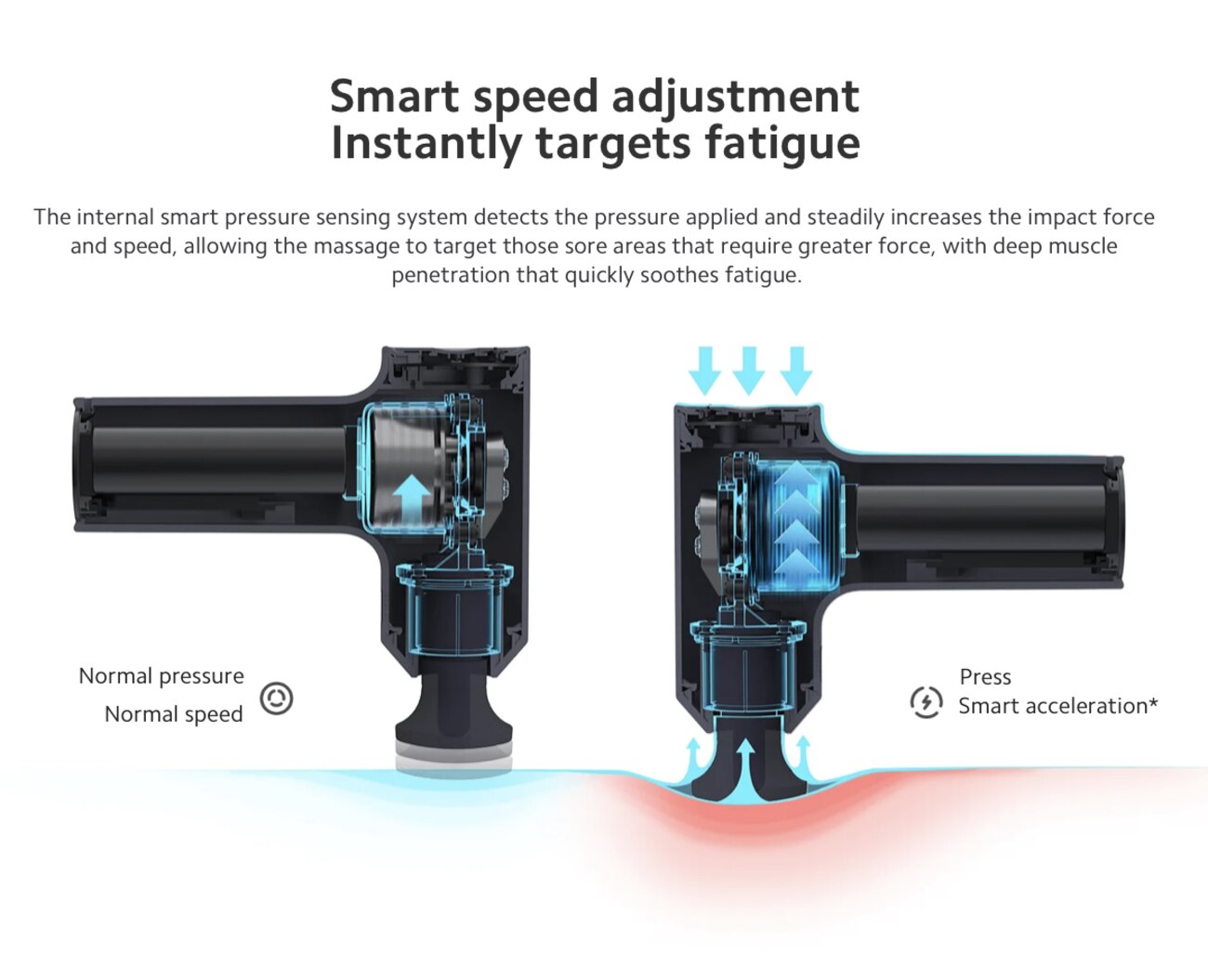 Smart speed adjustment
Instantly targets fatigue

The internal smart pressure sensing system detects the pressure applied and steadily increases the impact force and speed, allowing the massage to target those sore areas that require greater force, with deep muscle penetration that quickly soothes fatigue.

Normal pressure
Normal speed

Press
Smart acceleration*