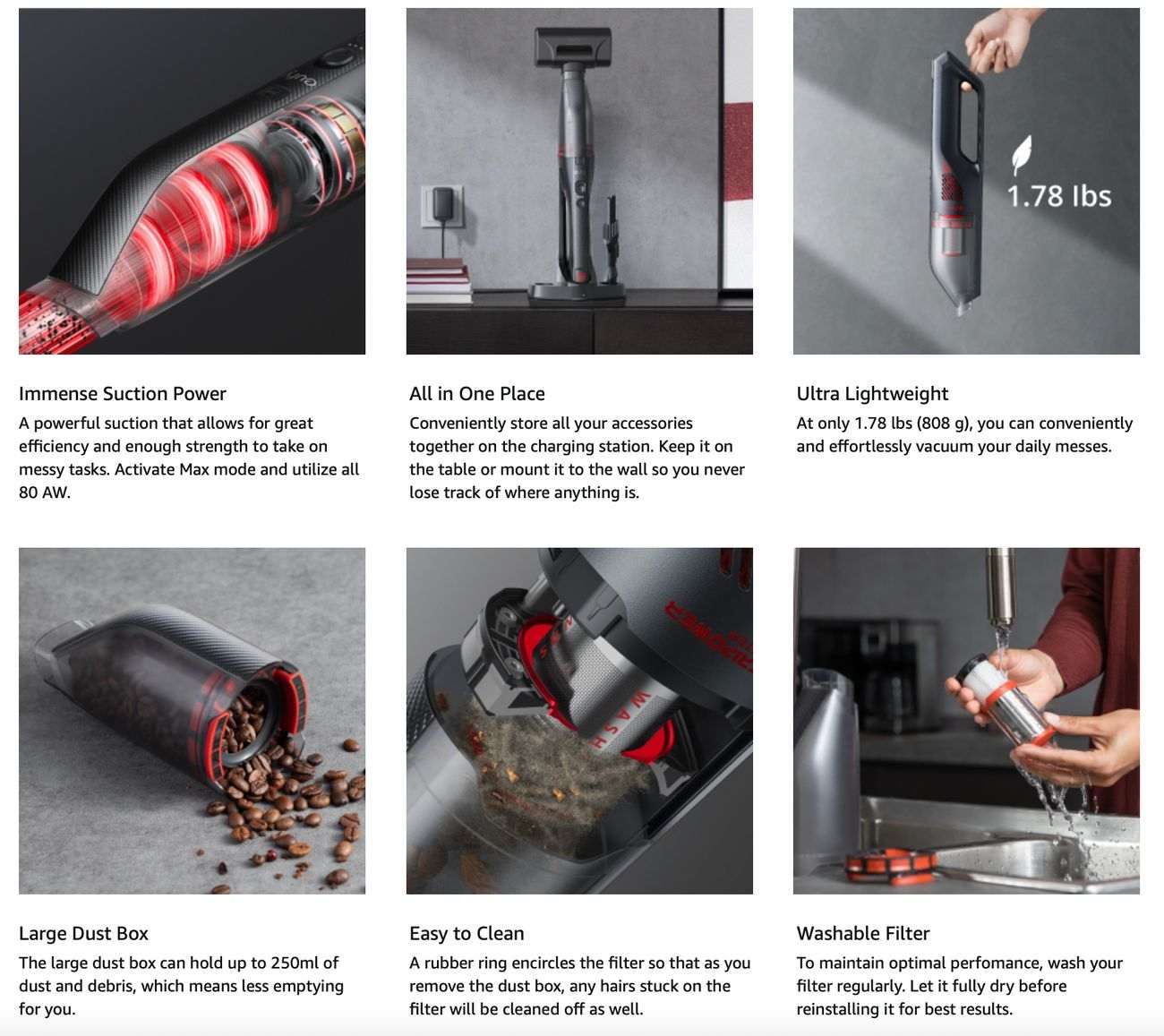 1.78 lbs

Immense Suction Power
A powerful suction that allows for great efficiency and enough strength to take on messy tasks. Activate Max mode and utilize all 80 AW.

All in One Place
Conveniently store all your accessories together on the charging station. Keep it on the table or mount it to the wall so you never lose track of where anything is.

Ultra Lightweight
At only 1.78 lbs (808 g), you can conveniently and effortlessly vacuum your daily messes.

WASH

Large Dust Box
The large dust box can hold up to 250ml of dust and debris, which means less emptying for you.

Easy to Clean
A rubber ring encircles the filter so that as you remove the dust box, any hairs stuck on the filter will be cleaned off as well.

Washable Filter
To maintain optimal perfomance, wash your filter regularly. Let it fully dry before reinstalling it for best results.