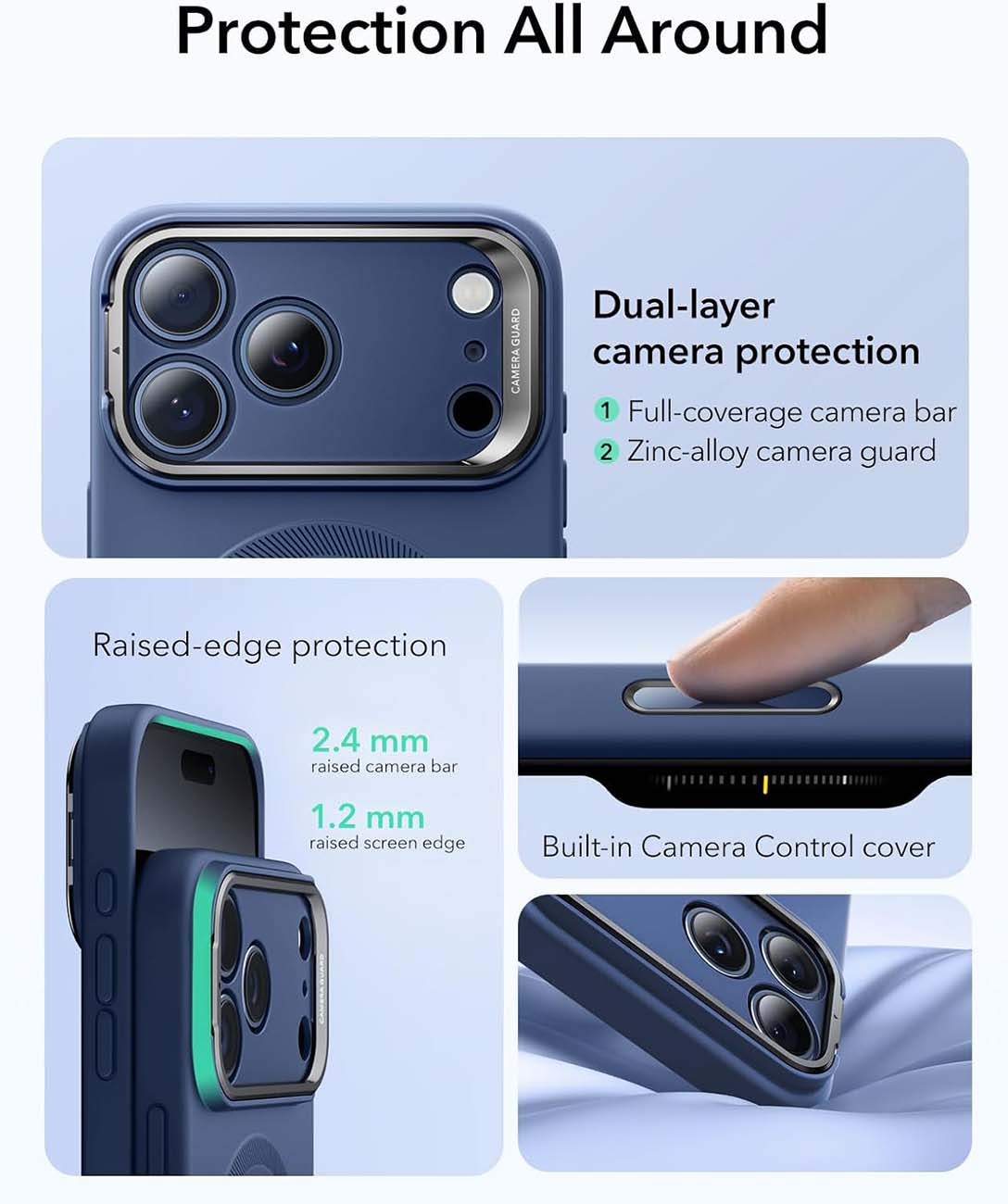 Protection All Around

CAMERA GUARD

Dual-layer camera protection

1 Full-coverage camera bar
2 Zinc-alloy camera guard

Raised-edge protection

2.4 mm
raised camera bar

1.2 mm
raised screen edge

CAMERA GUARD

Built-in Camera Control cover