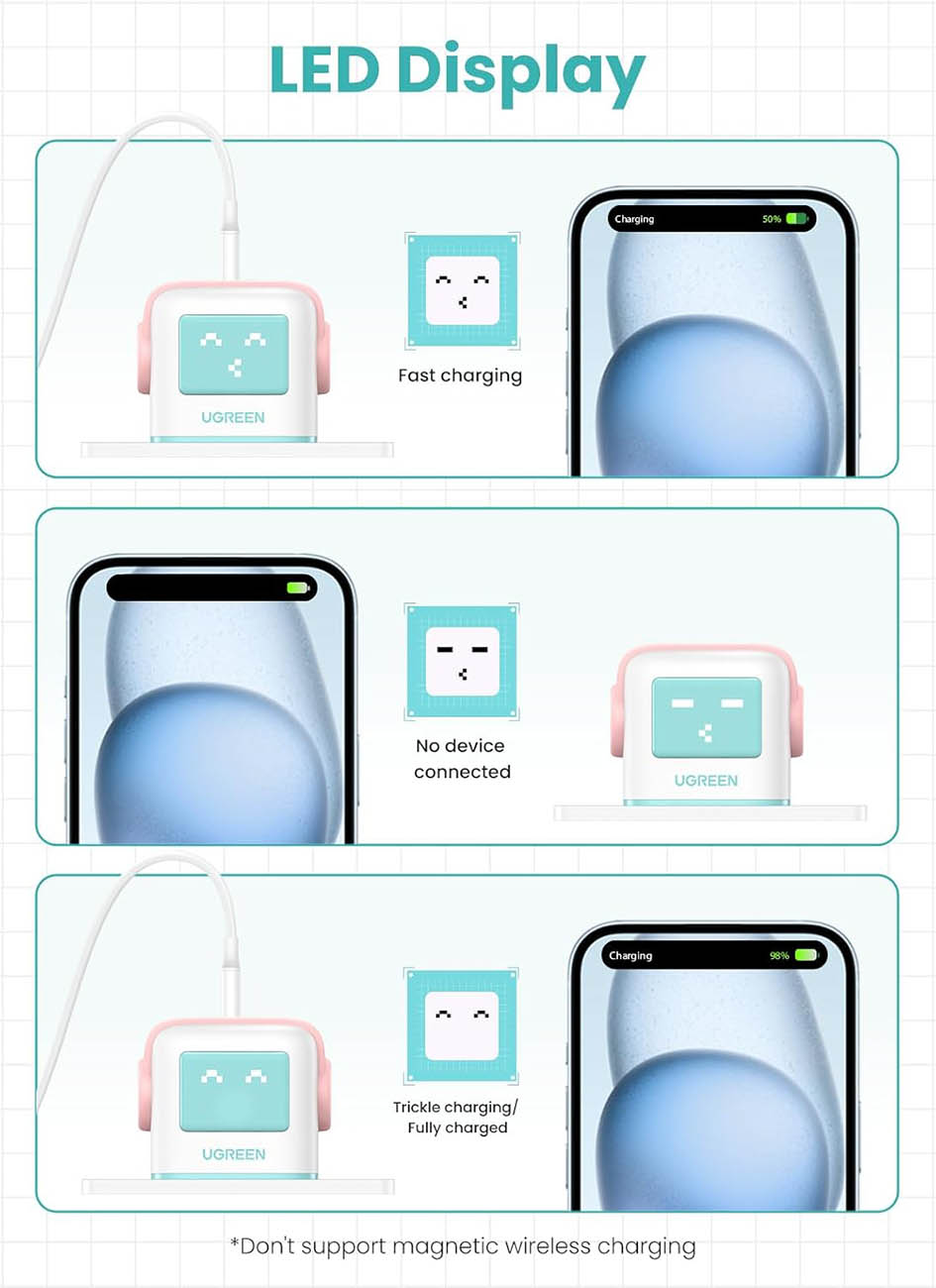 LED Display

UGREEN

Fast charging

Charging 50%

No device connected

UGREEN

UGREEN

Trickle charging/ Fully charged

Charging 98%

*Don't support magnetic wireless charging