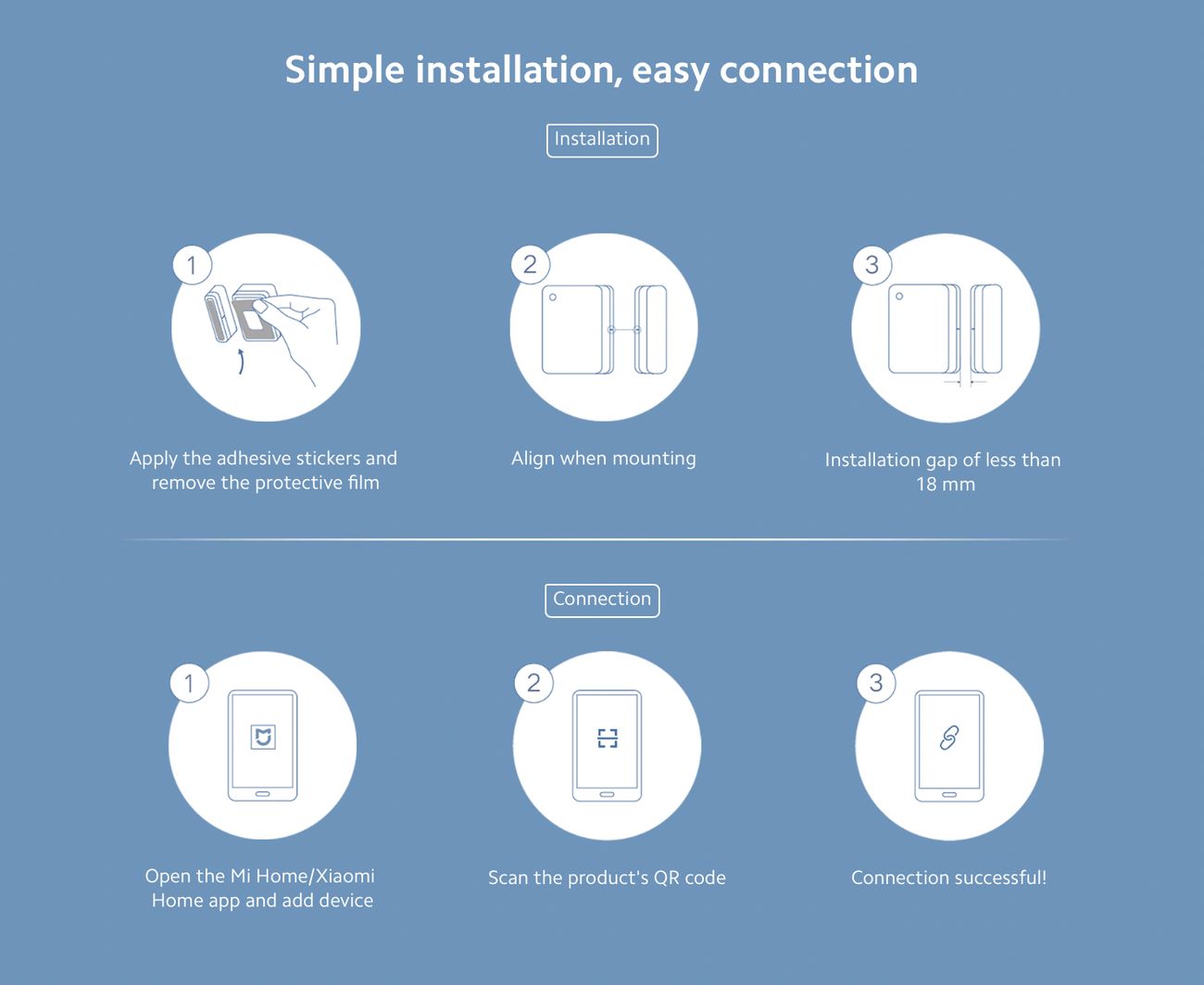 Simple installation, easy connection

Installation

1

Apply the adhesive stickers and remove the protective film

2

Align when mounting

3

Installation gap of less than 18 mm

Connection

1

Open the Mi Home/Xiaomi Home app and add device

2

Scan the product's QR code

3

Connection successful!