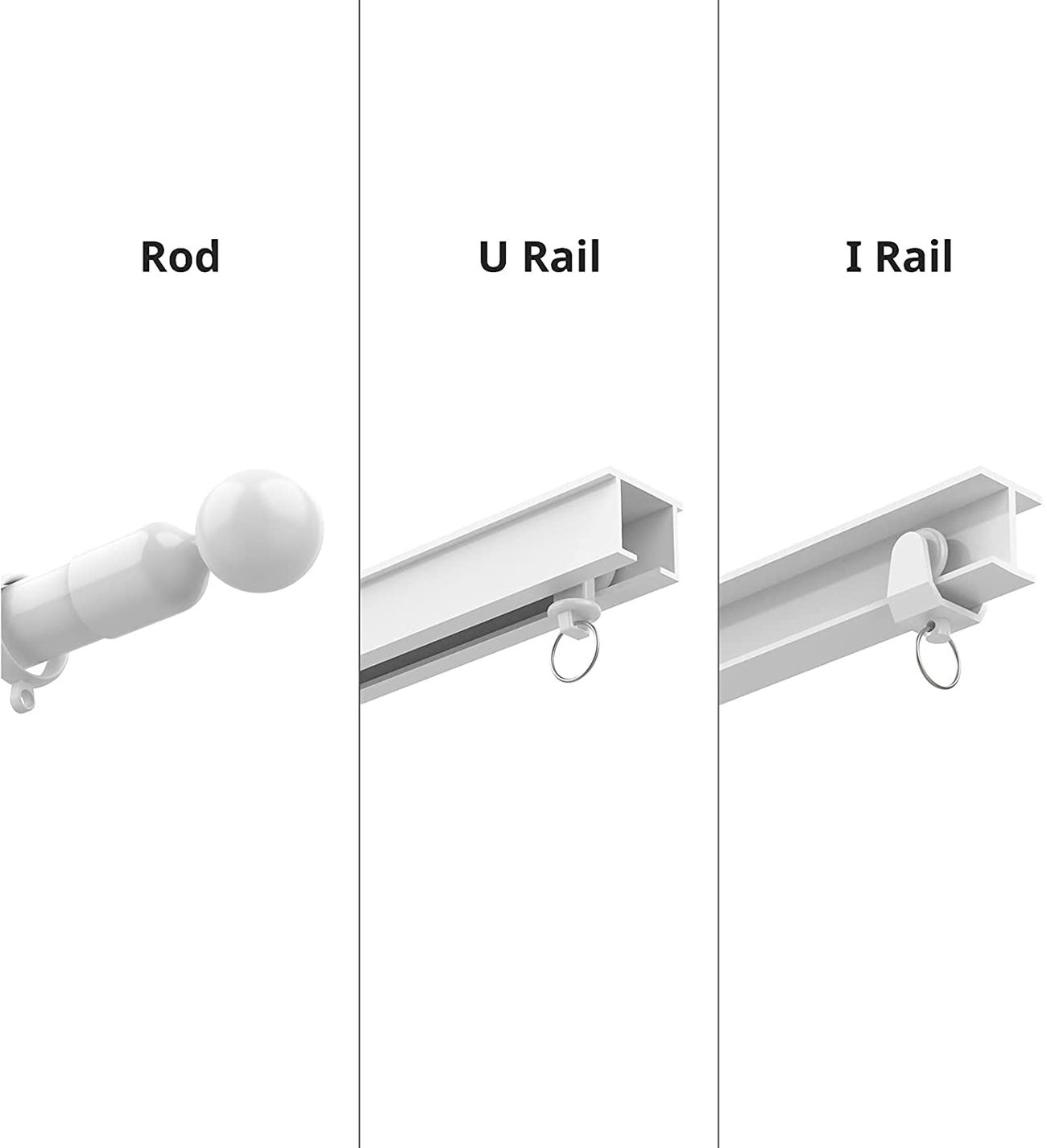 Rod

U Rail

I Rail