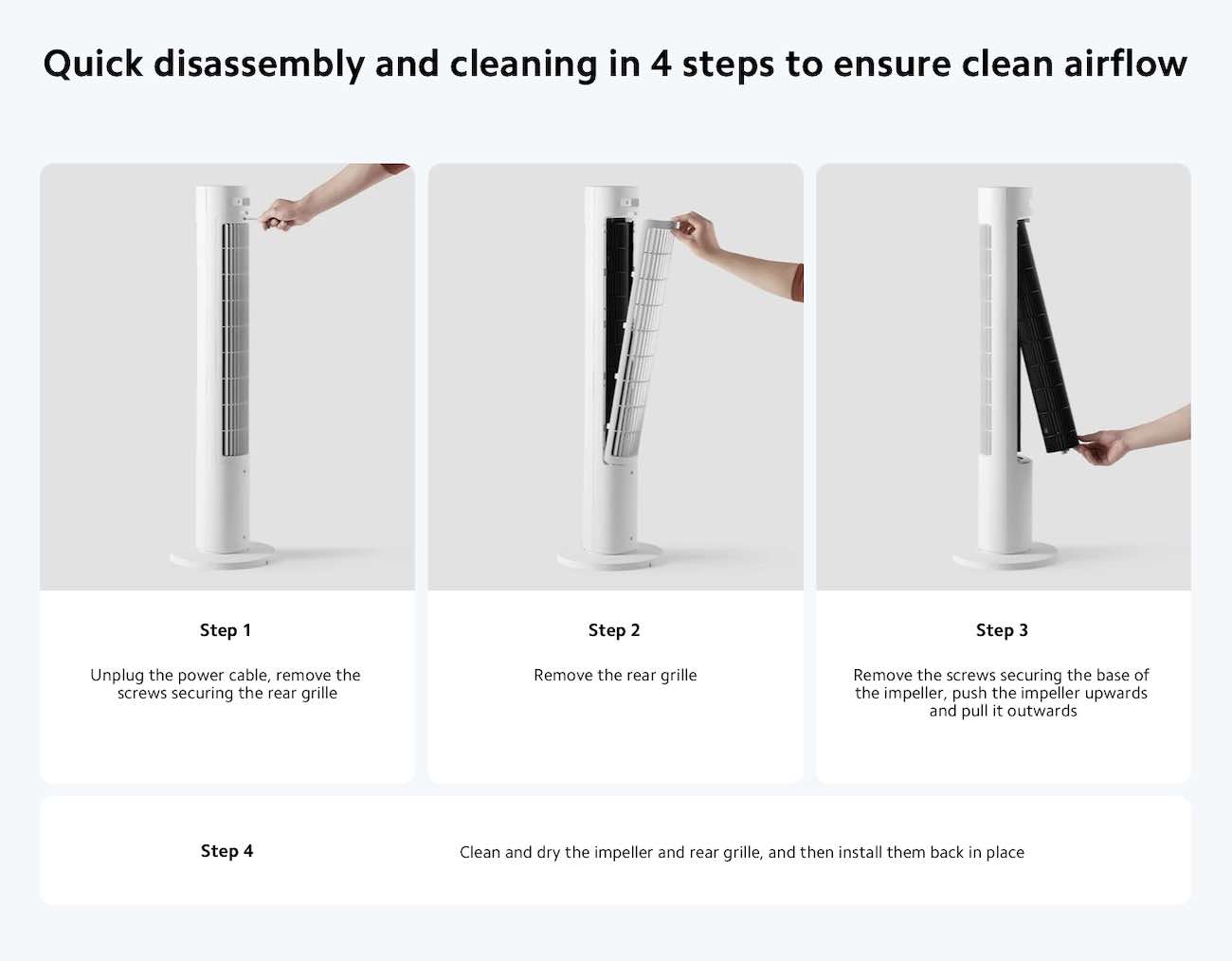 Quick disassembly and cleaning in 4 steps to ensure clean airflow

Step 1

Unplug the power cable, remove the screws securing the rear grille

Step 2

Remove the rear grille

Step 3

Remove the screws securing the base of the impeller, push the impeller upwards and pull it outwards

Step 4

Clean and dry the impeller and rear grille, and then install them back in place