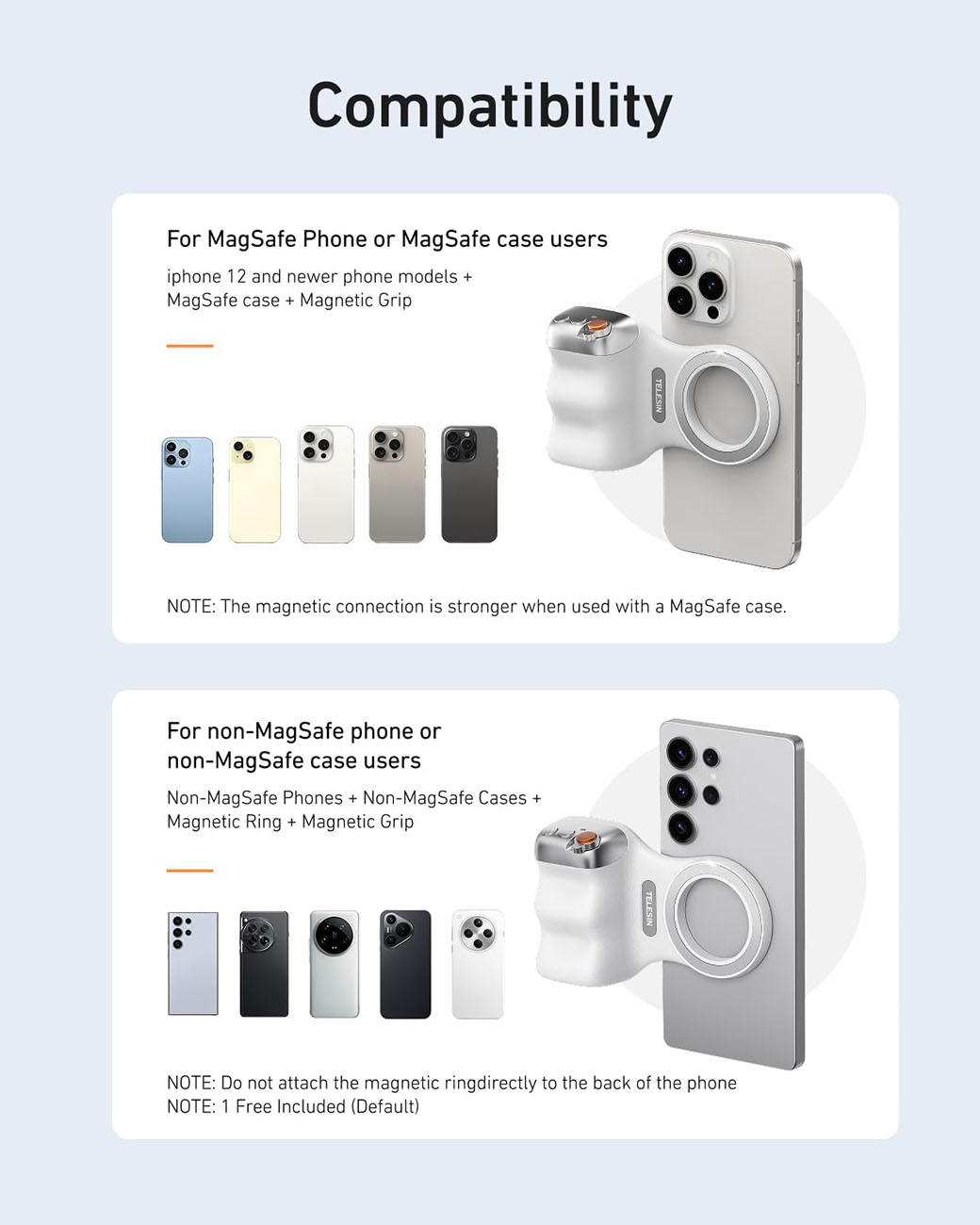 Compatibility

For MagSafe Phone or MagSafe case users

iphone 12 and newer phone models + MagSafe case + Magnetic Grip

TELESIN

NOTE: The magnetic connection is stronger when used with a MagSafe case.

For non-MagSafe phone or non-MagSafe case users

Non-MagSafe Phones + Non-MagSafe Cases + Magnetic Ring + Magnetic Grip

TELESIN

NOTE: Do not attach the magnetic ringdirectly to the back of the phone
NOTE: 1 Free Included (Default)