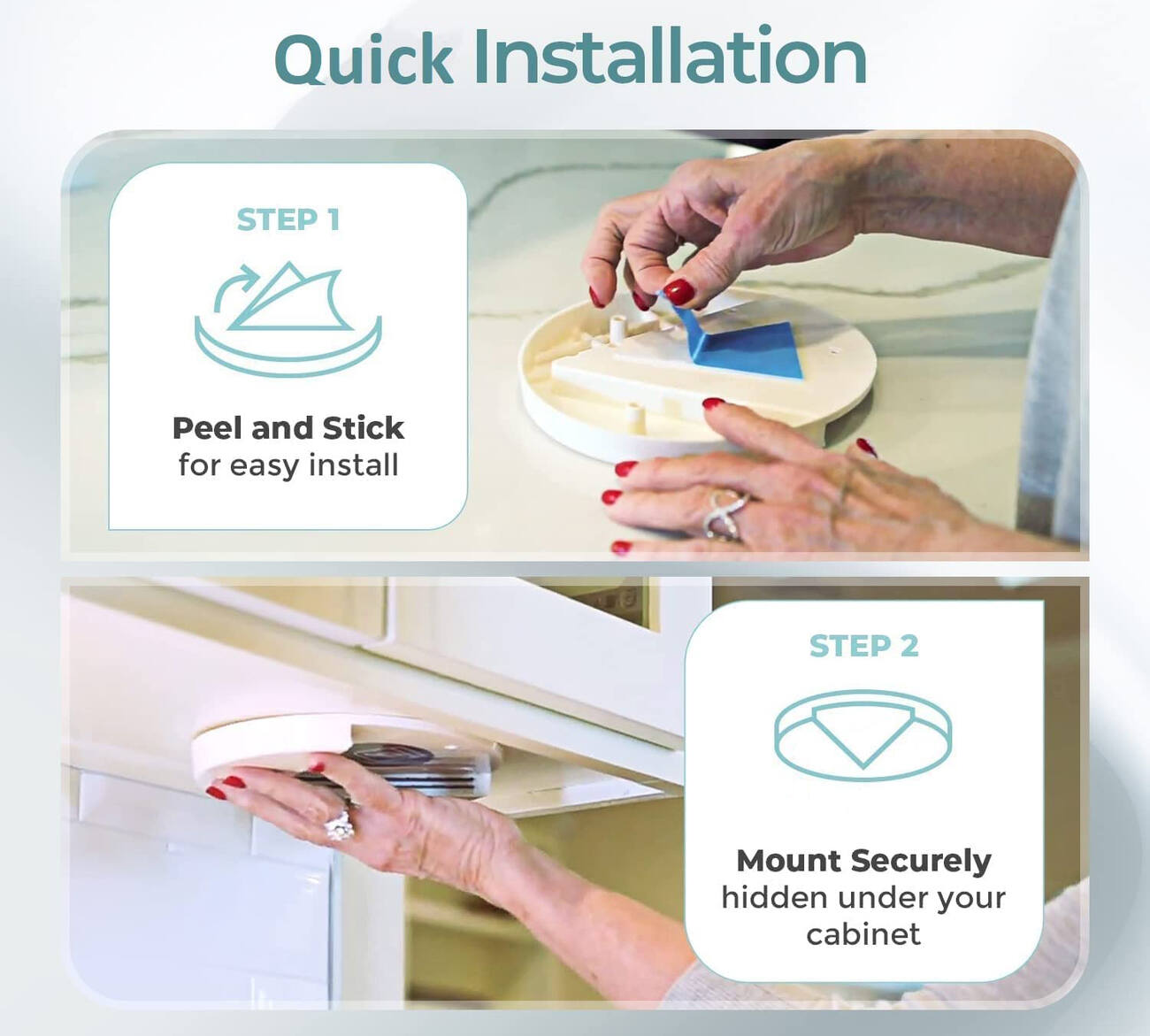 Quick Installation

STEP 1

Peel and Stick
for easy install

STEP 2

Mount Securely
hidden under your cabinet