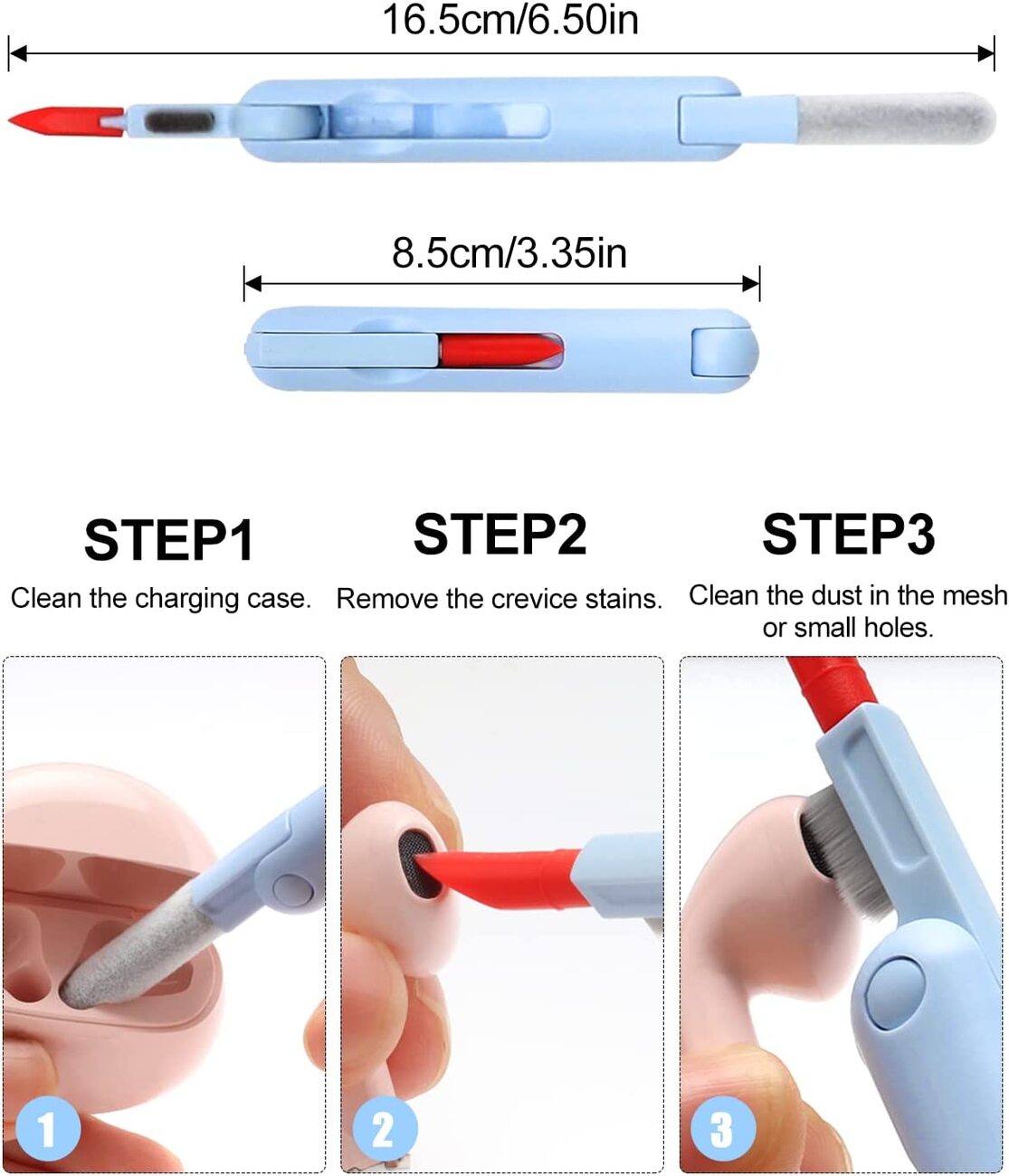 16.5cm/6.50in

8.5cm/3.35in

STEP1
Clean the charging case.

STEP2
Remove the crevice stains.

STEP3
Clean the dust in the mesh or small holes.

1

2

3