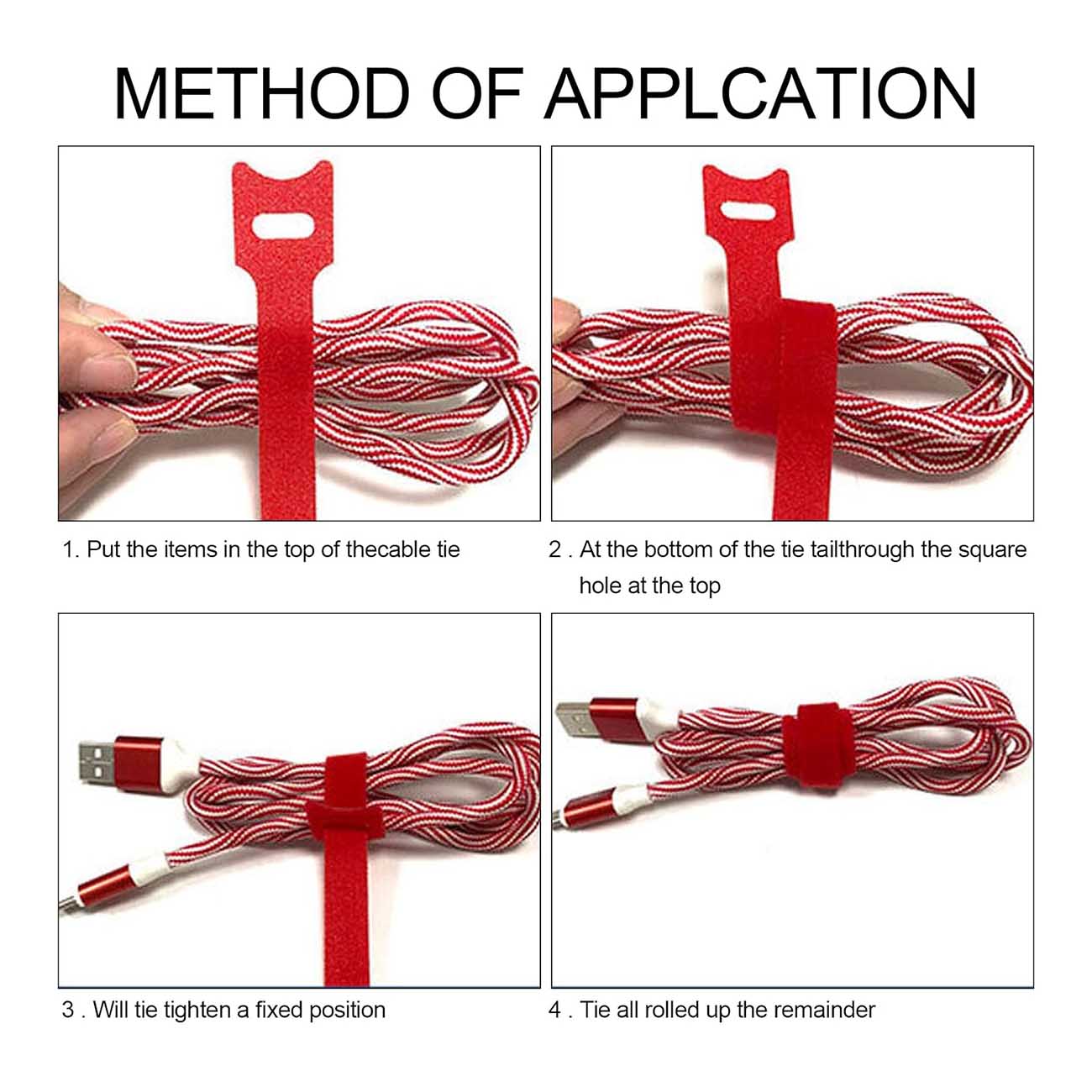 METHOD OF APPLCATION

1. Put the items in the top of thecable tie

2 . At the bottom of the tie tailthrough the square hole at the top

3 . Will tie tighten a fixed position

4 . Tie all rolled up the remainder